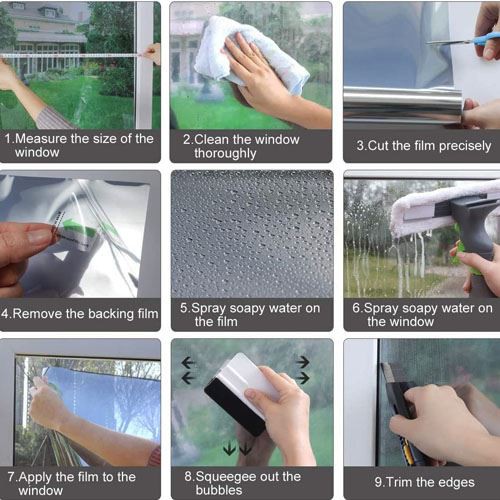 1.Measure the size of the window

2.Clean the window thoroughly

3.Cut the film precisely

4.Remove the backing film

5.Spray soapy water on the film

6.Spray soapy water on the window

7.Apply the film to the window

8.Squeegee out the bubbles

9.Trim the edges