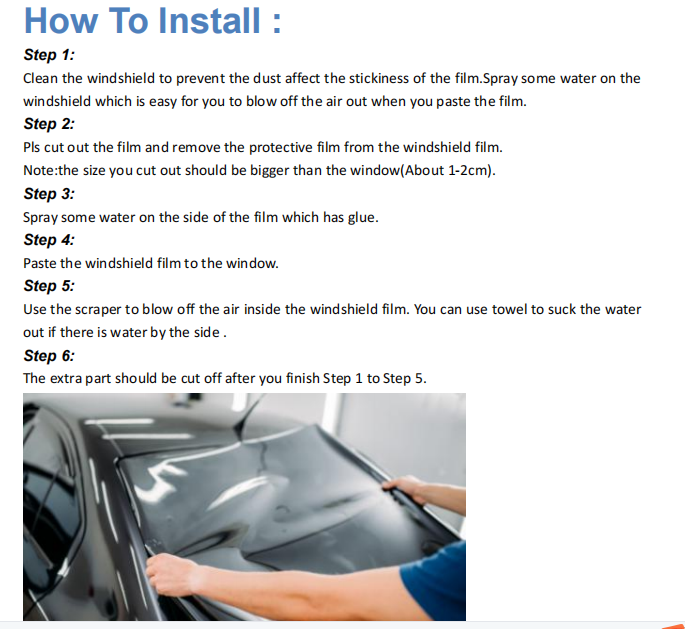 How To Install :

Step 1:
Clean the windshield to prevent the dust affect the stickiness of the film.Spray some water on the windshield which is easy for you to blow off the air out when you paste the film.

Step 2:
Pls cut out the film and remove the protective film from the windshield film.
Note:the size you cut out should be bigger than the window(About 1-2cm).

Step 3:
Spray some water on the side of the film which has glue.

Step 4:
Paste the windshield film to the window.

Step 5:
Use the scraper to blow off the air inside the windshield film. You can use towel to suck the water out if there is water by the side .

Step 6:
The extra part should be cut off after you finish Step 1 to Step 5.